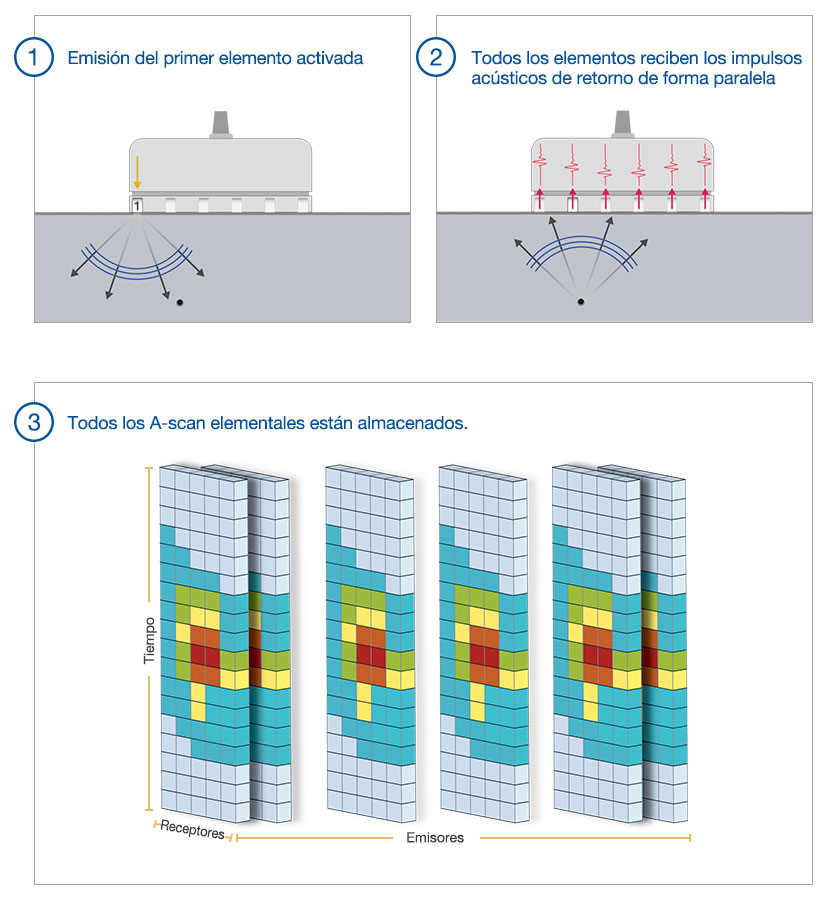 1 Emisión del primer elemento activada

1

2 Todos los elementos reciben los impulsos acústicos de retorno de forma paralela

3 Todos los A-scan elementales están almacenados.

Tiempo

Receptores

Emisores