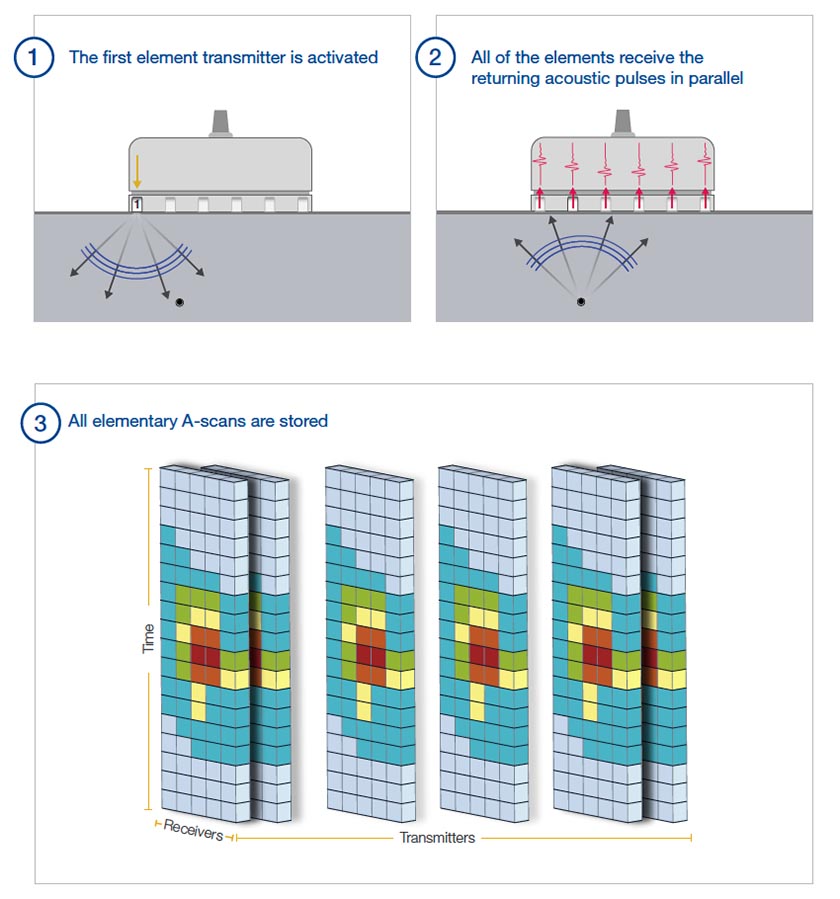 1 The first element transmitter is activated

1

2 All of the elements receive the returning acoustic pulses in parallel

3 All elementary A-scans are stored

Time

Receivers

Transmitters