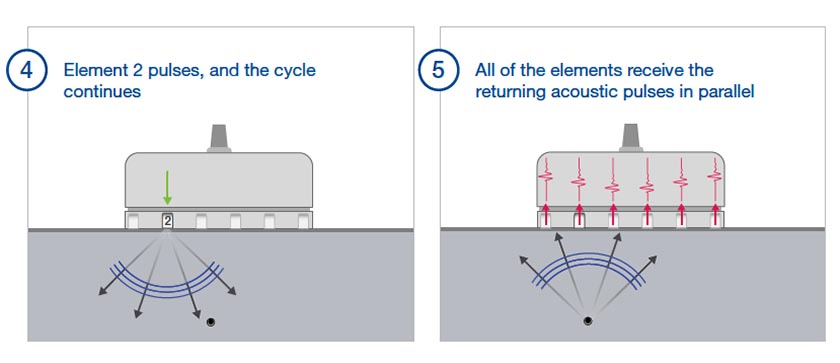 4 Element 2 pulses, and the cycle continues

2

5 All of the elements receive the returning acoustic pulses in parallel