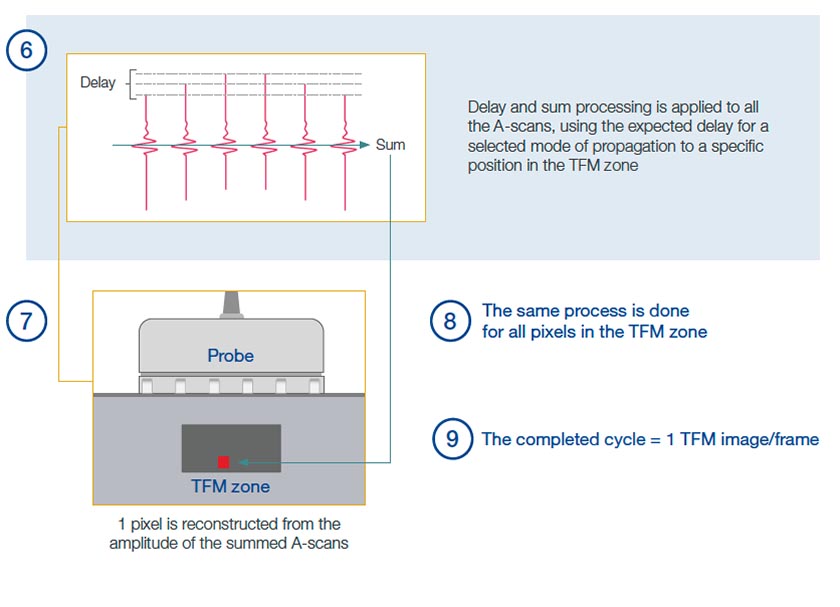 6

Delay

Sum

Delay and sum processing is applied to all the A-scans, using the expected delay for a selected mode of propagation to a specific position in the TFM zone

7

Probe

TFM zone

1 pixel is reconstructed from the amplitude of the summed A-scans

8 The same process is done for all pixels in the TFM zone

9 The completed cycle = 1 TFM image/frame